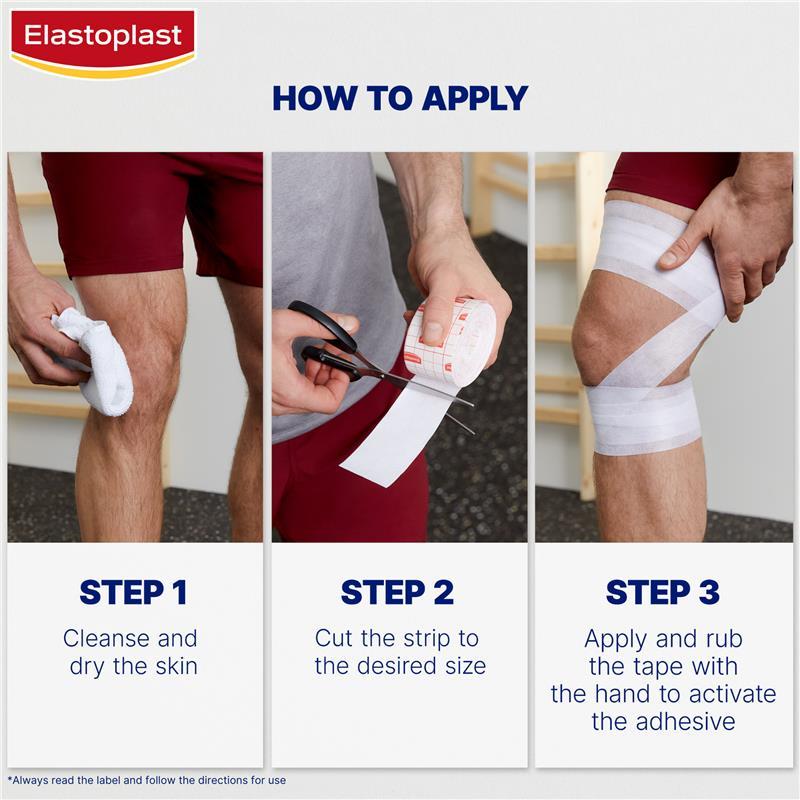 Elastoplast

HOW TO APPLY

STEP 1
Cleanse and dry the skin

STEP 2
Cut the strip to the desired size

STEP 3
Apply and rub the tape with the hand to activate the adhesive

*Always read the label and follow the directions for use