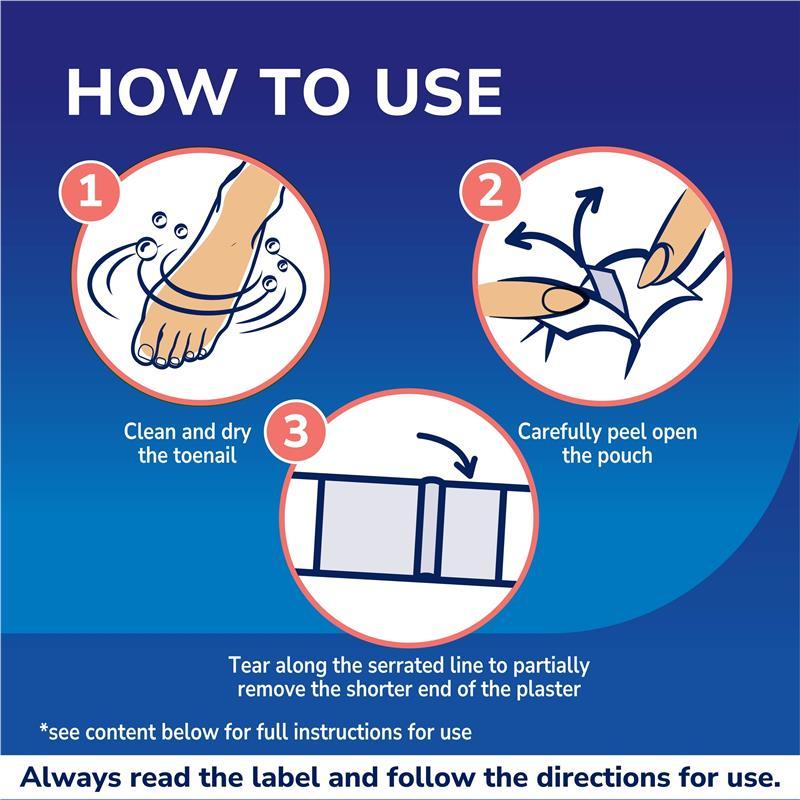 HOW TO USE

1

Clean and dry the toenail

2

Carefully peel open the pouch

3

Tear along the serrated line to partially remove the shorter end of the plaster

*see content below for full instructions for use

Always read the label and follow the directions for use.