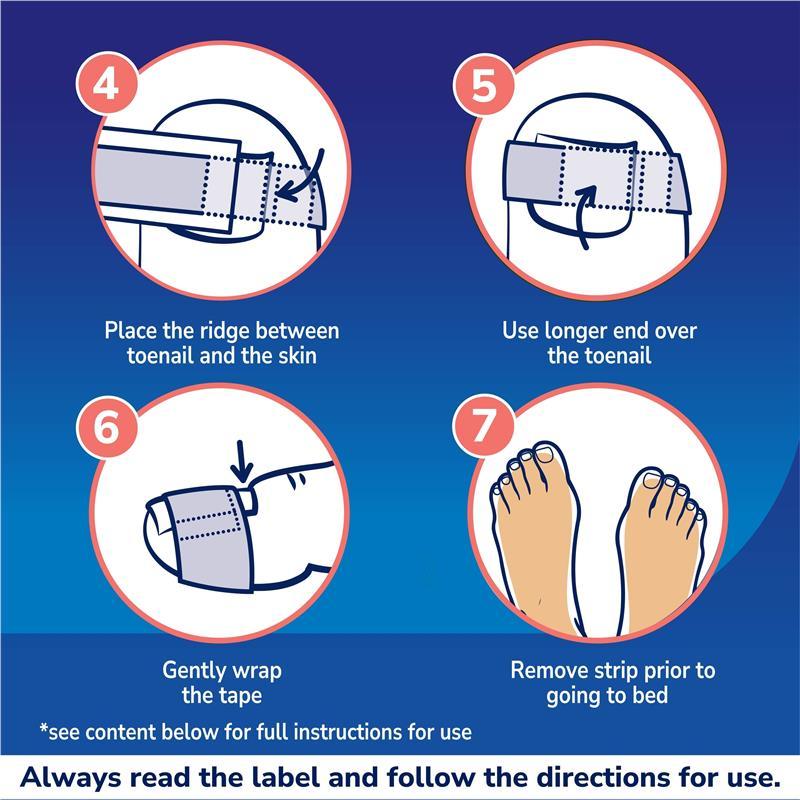 4

Place the ridge between toenail and the skin

5

Use longer end over the toenail

6

Gently wrap the tape

7

Remove strip prior to going to bed

*see content below for full instructions for use

Always read the label and follow the directions for use.