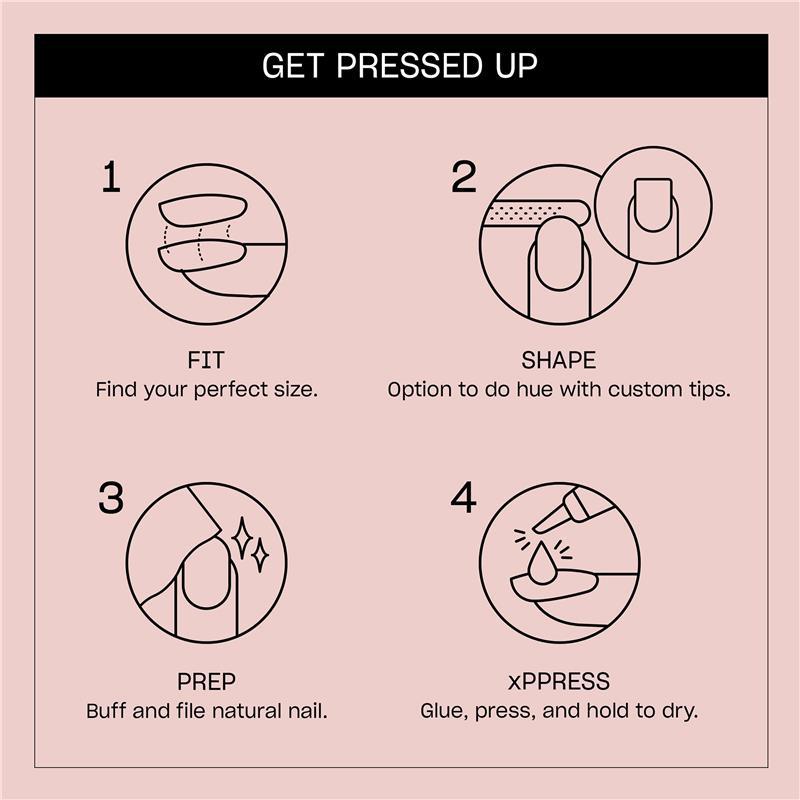 GET PRESSED UP

1

FIT
Find your perfect size.

2

SHAPE
Option to do hue with custom tips.

3

PREP
Buff and file natural nail.

4

xPPRESS
Glue, press, and hold to dry.